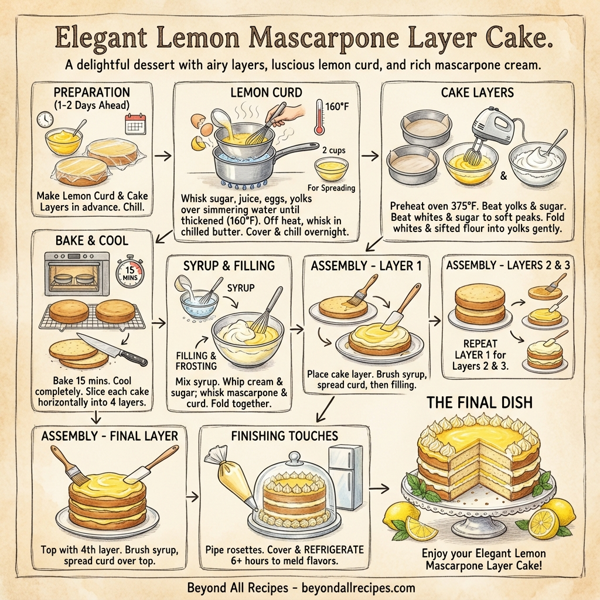 Elegant Lemon Mascarpone Layer Cake.

A delightful dessert with airy layers, luscious lemon curd, and rich mascarpone cream.

PREPARATION
(1-2 Days Ahead)

Make Lemon Curd & Cake Layers in advance. Chill.

LEMON CURD

160°F

2 cups

For Spreading

Whisk sugar, juice, eggs, yolks over simmering water until thickened (160°F). Off heat, whisk in chilled butter. Cover & chill overnight.

CAKE LAYERS

&

Preheat oven 375°F. Beat yolks & sugar. Beat whites & sugar to soft peaks. Fold whites & sifted flour into yolks gently.

BAKE & COOL

15 MINS

Bake 15 mins. Cool completely. Slice each cake horizontally into 4 layers.

SYRUP & FILLING

SYRUP

FILLING & FROSTING

Mix syrup. Whip cream & sugar; whisk mascarpone & curd. Fold together.

ASSEMBLY - LAYER 1

Place cake layer. Brush syrup, spread curd, then filling.

ASSEMBLY - LAYERS 2 & 3

REPEAT LAYER 1 for Layers 2 & 3.

ASSEMBLY - FINAL LAYER

Top with 4th layer. Brush syrup, spread curd over top.

FINISHING TOUCHES

Pipe rosettes. Cover & REFRIGERATE 6+ hours to meld flavors.

THE FINAL DISH

Enjoy your Elegant Lemon Mascarpone Layer Cake!

Beyond All Recipes - beyondallrecipes.com