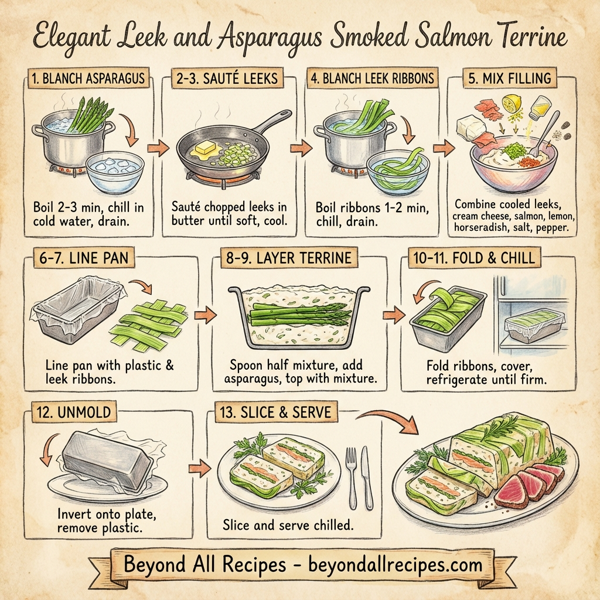 Elegant Leek and Asparagus Smoked Salmon Terrine

1. BLANCH ASPARAGUS

Boil 2-3 min, chill in cold water, drain.

2-3. SAUTÉ LEEKS

Sauté chopped leeks in butter until soft, cool.

4. BLANCH LEEK RIBBONS

Boil ribbons 1-2 min, chill, drain.

5. MIX FILLING

Combine cooled leeks, cream cheese, salmon, lemon, horseradish, salt, pepper.

6-7. LINE PAN

Line pan with plastic & leek ribbons.

8-9. LAYER TERRINE

Spoon half mixture, add asparagus, top with mixture.

10-11. FOLD & CHILL

Fold ribbons, cover, refrigerate until firm.

12. UNMOLD

Invert onto plate, remove plastic.

13. SLICE & SERVE

Slice and serve chilled.

Beyond All Recipes - beyondallrecipes.com