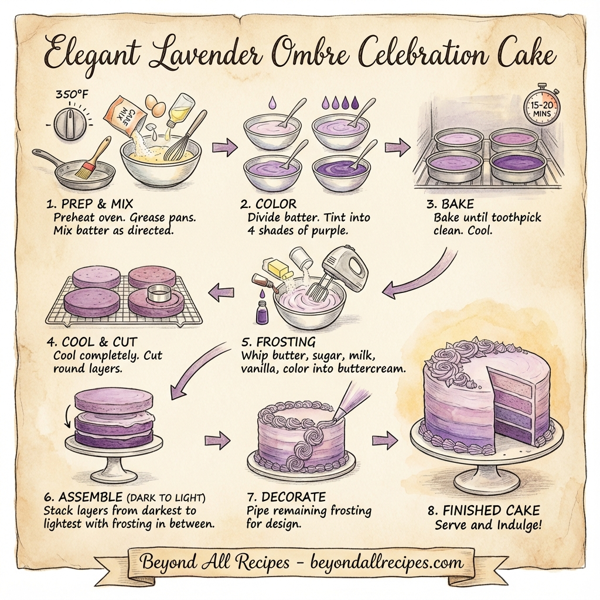 Elegant Lavender Ombre Celebration Cake

350°F

CAKE MIX

15-20 MINS

1. PREP & MIX
Preheat oven. Grease pans. Mix batter as directed.

2. COLOR
Divide batter. Tint into 4 shades of purple.

3. BAKE
Bake until toothpick clean. Cool.

4. COOL & CUT
Cool completely. Cut round layers.

5. FROSTING
Whip butter, sugar, milk, vanilla, color into buttercream.

6. ASSEMBLE (DARK TO LIGHT)
Stack layers from darkest to lightest with frosting in between.

7. DECORATE
Pipe remaining frosting for design.

8. FINISHED CAKE
Serve and Indulge!

Beyond All Recipes - beyondallrecipes.com