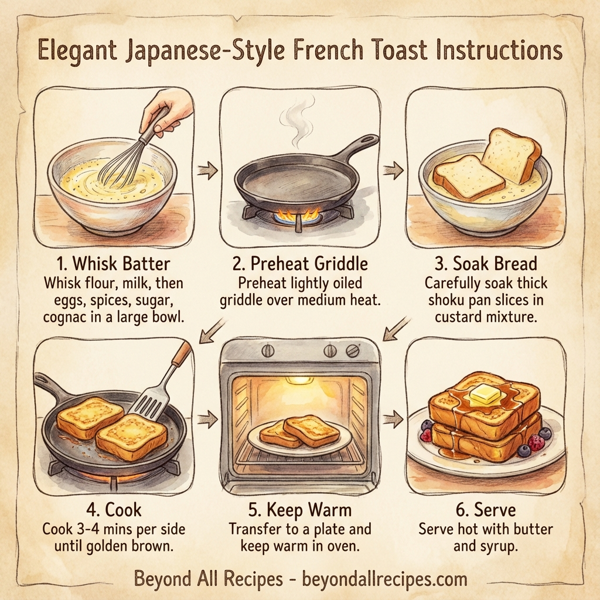 Elegant Japanese-Style French Toast Instructions

1. Whisk Batter
Whisk flour, milk, then eggs, spices, sugar, cognac in a large bowl.

2. Preheat Griddle
Preheat lightly oiled griddle over medium heat.

3. Soak Bread
Carefully soak thick shoku pan slices in custard mixture.

4. Cook
Cook 3-4 mins per side until golden brown.

5. Keep Warm
Transfer to a plate and keep warm in oven.

6. Serve
Serve hot with butter and syrup.

Beyond All Recipes - beyondallrecipes.com