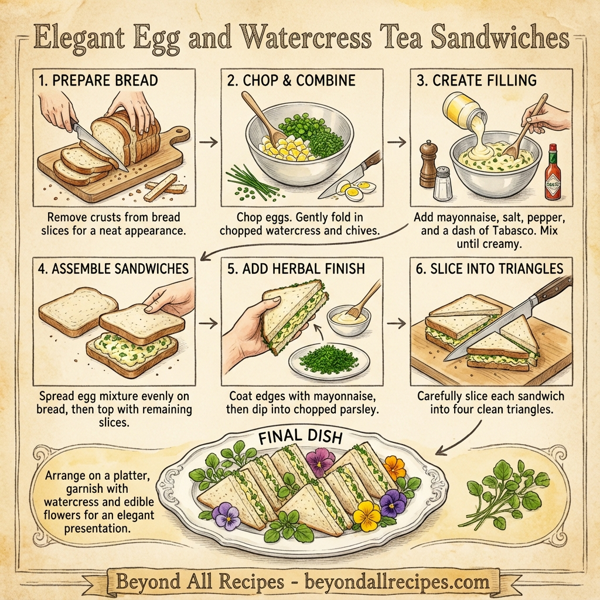 Elegant Egg and Watercress Tea Sandwiches

1. PREPARE BREAD

Remove crusts from bread slices for a neat appearance.

2. CHOP & COMBINE

Chop eggs. Gently fold in chopped watercress and chives.

3. CREATE FILLING

Add mayonnaise, salt, pepper, and a dash of Tabasco. Mix until creamy.

4. ASSEMBLE SANDWICHES

Spread egg mixture evenly on bread, then top with remaining slices.

5. ADD HERBAL FINISH

Coat edges with mayonnaise, then dip into chopped parsley.

6. SLICE INTO TRIANGLES

Carefully slice each sandwich into four clean triangles.

FINAL DISH

Arrange on a platter, garnish with watercress and edible flowers for an elegant presentation.

Beyond All Recipes - beyondallrecipes.com