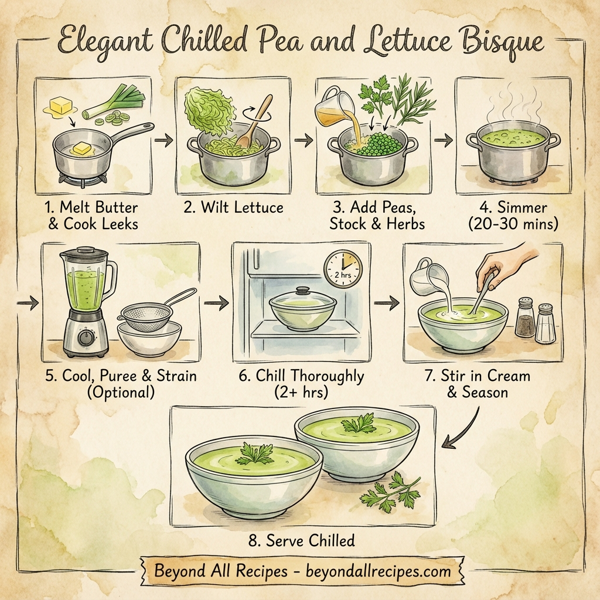 Elegant Chilled Pea and Lettuce Bisque

1. Melt Butter & Cook Leeks

2. Wilt Lettuce

3. Add Peas, Stock & Herbs

4. Simmer (20-30 mins)

5. Cool, Puree & Strain (Optional)

2 hrs

6. Chill Thoroughly (2+ hrs)

7. Stir in Cream & Season

8. Serve Chilled

Beyond All Recipes - beyondallrecipes.com