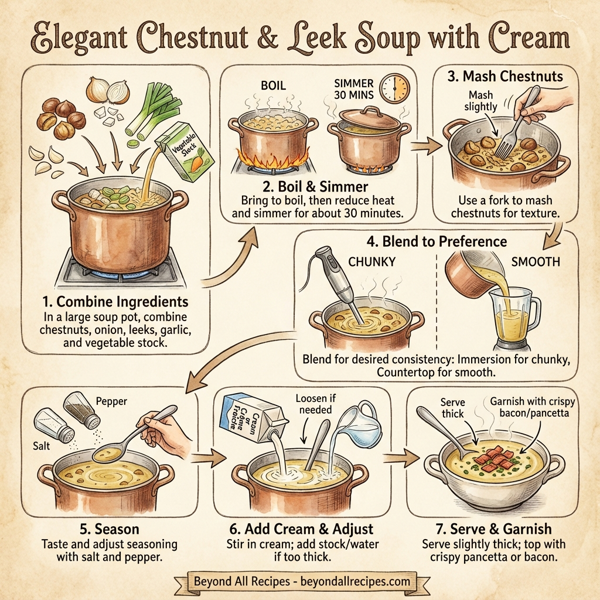 Elegant Chestnut & Leek Soup with Cream

Vegetable Stock

1. Combine Ingredients
In a large soup pot, combine chestnuts, onion, leeks, garlic, and vegetable stock.

BOIL

SIMMER 30 MINS

2. Boil & Simmer
Bring to boil, then reduce heat and simmer for about 30 minutes.

3. Mash Chestnuts
Mash slightly

Use a fork to mash chestnuts for texture.

4. Blend to Preference
CHUNKY

SMOOTH

Blend for desired consistency: Immersion for chunky, Countertop for smooth.

Pepper

Salt

5. Season
Taste and adjust seasoning with salt and pepper.

Cream or Crème Fraîche

Loosen if needed

6. Add Cream & Adjust
Stir in cream; add stock/water if too thick.

Serve thick

Garnish with crispy bacon/pancetta

7. Serve & Garnish
Serve slightly thick; top with crispy pancetta or bacon.

Beyond All Recipes - beyondallrecipes.com