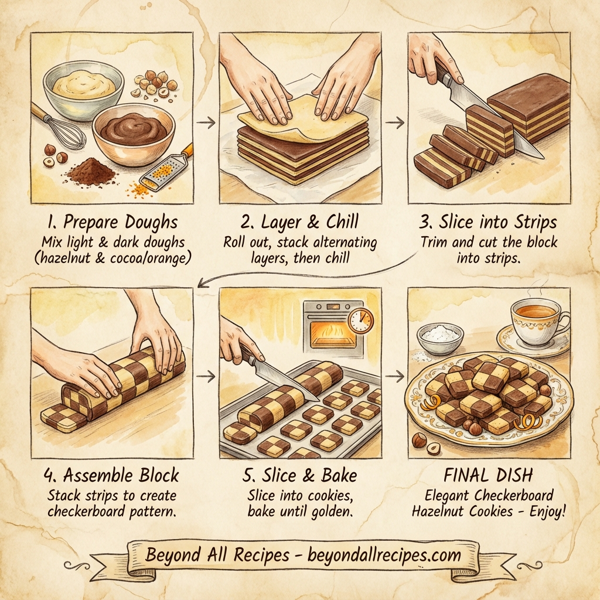 1. Prepare Doughs
Mix light & dark doughs (hazelnut & cocoa/orange)

2. Layer & Chill
Roll out, stack alternating layers, then chill

3. Slice into Strips
Trim and cut the block into strips.

4. Assemble Block
Stack strips to create checkerboard pattern.

5. Slice & Bake
Slice into cookies, bake until golden.

FINAL DISH
Elegant Checkerboard Hazelnut Cookies - Enjoy!

Beyond All Recipes - beyondallrecipes.com