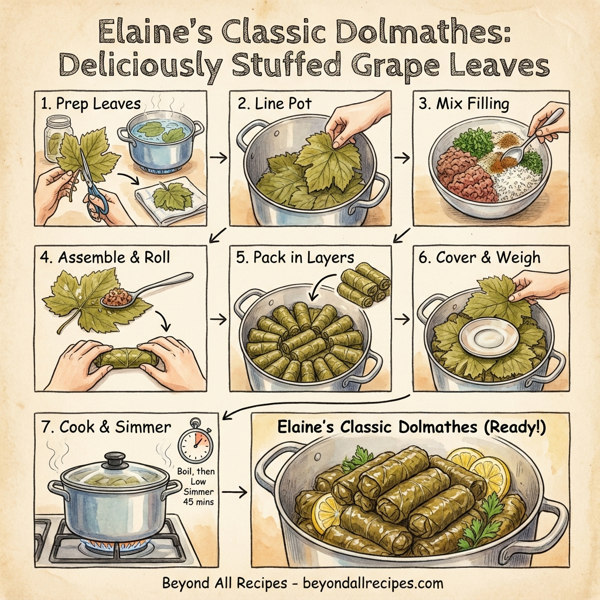 Elaine's Classic Dolmathes: Deliciously Stuffed Grape Leaves

1. Prep Leaves

2. Line Pot

3. Mix Filling

4. Assemble & Roll

5. Pack in Layers

6. Cover & Weigh

7. Cook & Simmer

Boil, then Low Simmer 45 mins

Elaine's Classic Dolmathes (Ready!)

Beyond All Recipes - beyondallrecipes.com