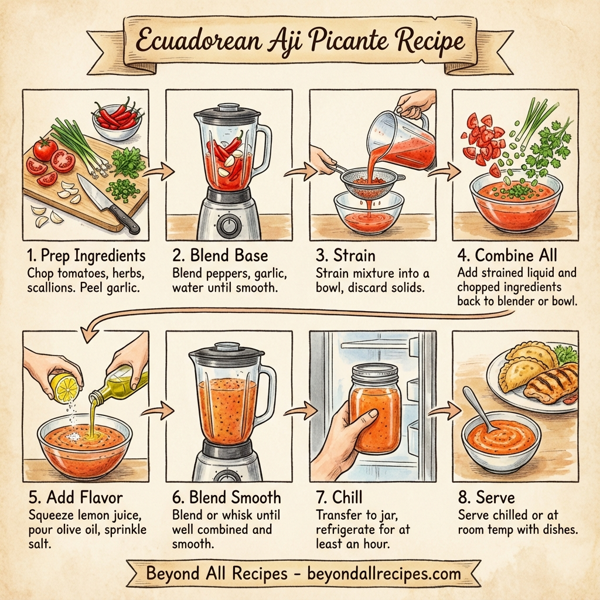 Ecuadorean Aji Picante Recipe

1. Prep Ingredients
Chop tomatoes, herbs, scallions. Peel garlic.

2. Blend Base
Blend peppers, garlic, water until smooth.

3. Strain
Strain mixture into a bowl, discard solids.

4. Combine All
Add strained liquid and chopped ingredients back to blender or bowl.

5. Add Flavor
Squeeze lemon juice, pour olive oil, sprinkle salt.

6. Blend Smooth
Blend or whisk until well combined and smooth.

7. Chill
Transfer to jar, refrigerate for at least an hour.

8. Serve
Serve chilled or at room temp with dishes.

Beyond All Recipes - beyondallrecipes.com