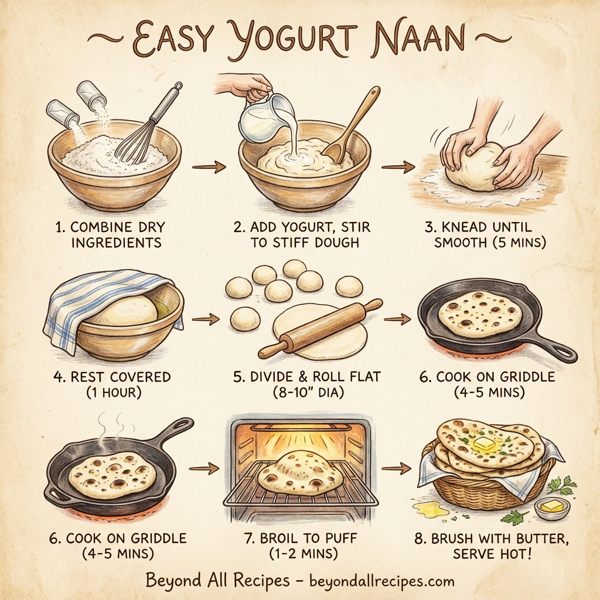 ~ EASY YOGURT NAAN ~

1. COMBINE DRY INGREDIENTS

2. ADD YOGURT, STIR TO STIFF DOUGH

3. KNEAD UNTIL SMOOTH (5 MINS)

4. REST COVERED (1 HOUR)

5. DIVIDE & ROLL FLAT (8-10" DIA)

6. COOK ON GRIDDLE (4-5 MINS)

6. COOK ON GRIDDLE (4-5 MINS)

7. BROIL TO PUFF (1-2 MINS)

8. BRUSH WITH BUTTER, SERVE HOT!

Beyond All Recipes - beyondallrecipes.com