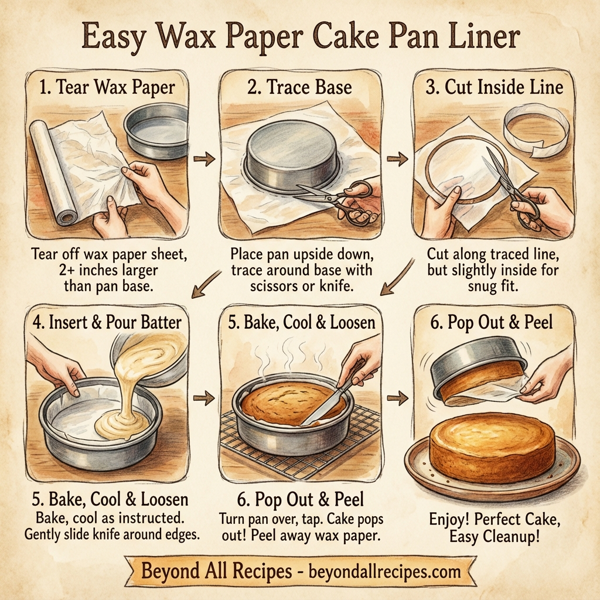 Easy Wax Paper Cake Pan Liner

1. Tear Wax Paper

Tear off wax paper sheet, 2+ inches larger than pan base.

2. Trace Base

Place pan upside down, trace around base with scissors or knife.

3. Cut Inside Line

Cut along traced line, but slightly inside for snug fit.

4. Insert & Pour Batter

5. Bake, Cool & Loosen

Bake, cool as instructed. Gently slide knife around edges.

5. Bake, Cool & Loosen

6. Pop Out & Peel

Turn pan over, tap. Cake pops out! Peel away wax paper.

6. Pop Out & Peel

Enjoy! Perfect Cake, Easy Cleanup!

Beyond All Recipes - beyondallrecipes.com