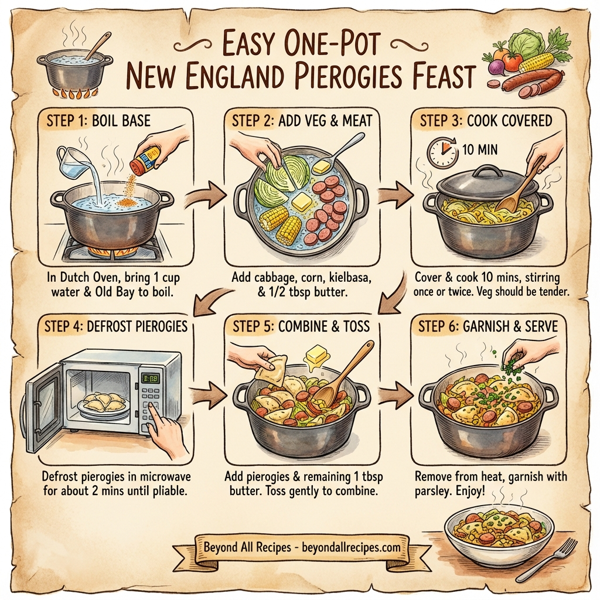 EASY ONE-POT NEW ENGLAND PIEROGIES FEAST

STEP 1: BOIL BASE

In Dutch Oven, bring 1 cup water & Old Bay to boil.

STEP 2: ADD VEG & MEAT

Add cabbage, corn, kielbasa, & 1/2 tbsp butter.

STEP 3: COOK COVERED

10 MIN

Cover & cook 10 mins, stirring once or twice. Veg should be tender.

STEP 4: DEFROST PIEROGIES

Defrost pierogies in microwave for about 2 mins until pliable.

STEP 5: COMBINE & TOSS

Add pierogies & remaining 1 tbsp butter. Toss gently to combine.

STEP 6: GARNISH & SERVE

Remove from heat, garnish with parsley. Enjoy!

Beyond All Recipes - beyondallrecipes.com