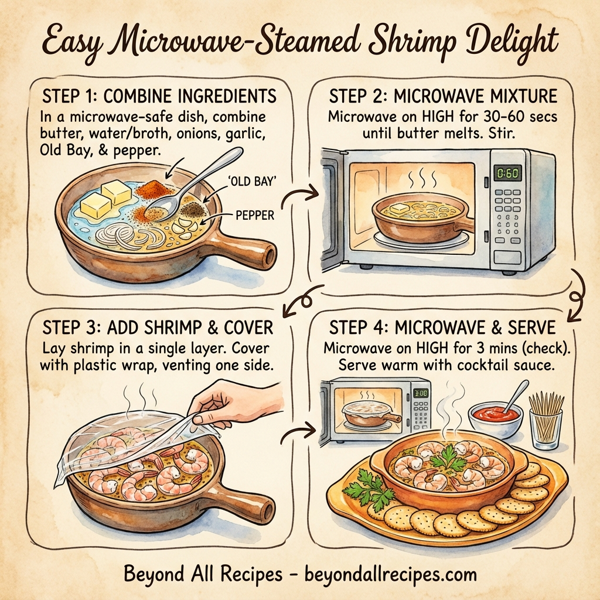 Easy Microwave-Steamed Shrimp Delight

STEP 1: COMBINE INGREDIENTS
In a microwave-safe dish, combine butter, water/broth, onions, garlic, Old Bay, & pepper.

'OLD BAY'

PEPPER

STEP 2: MICROWAVE MIXTURE
Microwave on HIGH for 30-60 secs until butter melts. Stir.

0:60

STEP 3: ADD SHRIMP & COVER
Lay shrimp in a single layer. Cover with plastic wrap, venting one side.

STEP 4: MICROWAVE & SERVE
Microwave on HIGH for 3 mins (check). Serve warm with cocktail sauce.

3:00

Beyond All Recipes - beyondallrecipes.com