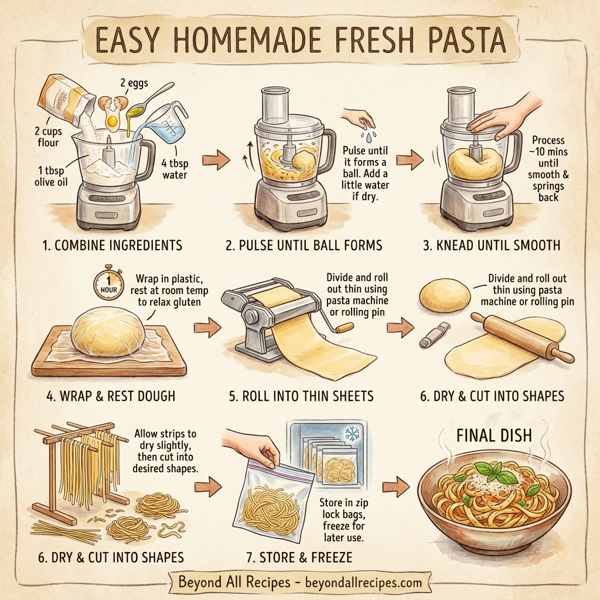 EASY HOMEMADE FRESH PASTA

2 eggs
2 cups flour
1 tbsp olive oil
4 tbsp water

1. COMBINE INGREDIENTS

Pulse until it forms a ball. Add a little water if dry.

2. PULSE UNTIL BALL FORMS

Process ~10 mins until smooth & springs back

3. KNEAD UNTIL SMOOTH

1 HOUR

Wrap in plastic, rest at room temp to relax gluten

4. WRAP & REST DOUGH

Divide and roll out thin using pasta machine or rolling pin

5. ROLL INTO THIN SHEETS

Divide and roll out thin using pasta machine or rolling pin

6. DRY & CUT INTO SHAPES

Allow strips to dry slightly, then cut into desired shapes.

6. DRY & CUT INTO SHAPES

Store in zip lock bags, freeze for later use.

7. STORE & FREEZE

FINAL DISH

Beyond All Recipes - beyondallrecipes.com