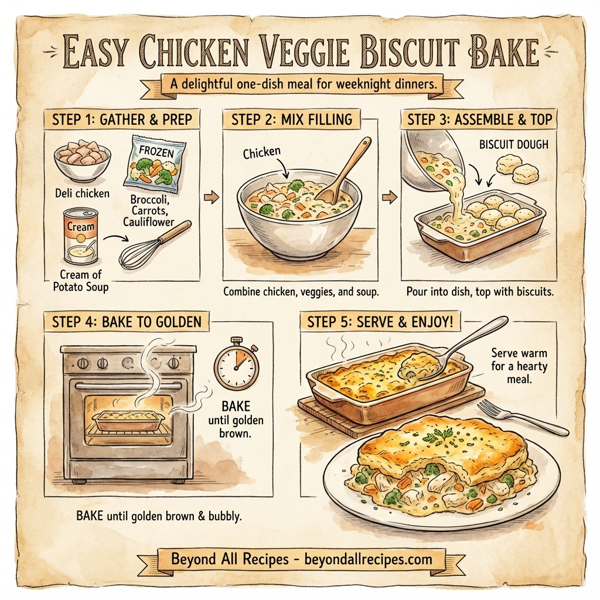 EASY CHICKEN VEGGIE BISCUIT BAKE

A delightful one-dish meal for weeknight dinners.

STEP 1: GATHER & PREP

Deli chicken

FROZEN

Broccoli, Carrots, Cauliflower

Cream

Cream of Potato Soup

STEP 2: MIX FILLING

Chicken

Combine chicken, veggies, and soup.

STEP 3: ASSEMBLE & TOP

BISCUIT DOUGH

Pour into dish, top with biscuits.

STEP 4: BAKE TO GOLDEN

BAKE until golden brown.

BAKE until golden brown & bubbly.

STEP 5: SERVE & ENJOY!

Serve warm for a hearty meal.

Beyond All Recipes - beyondallrecipes.com