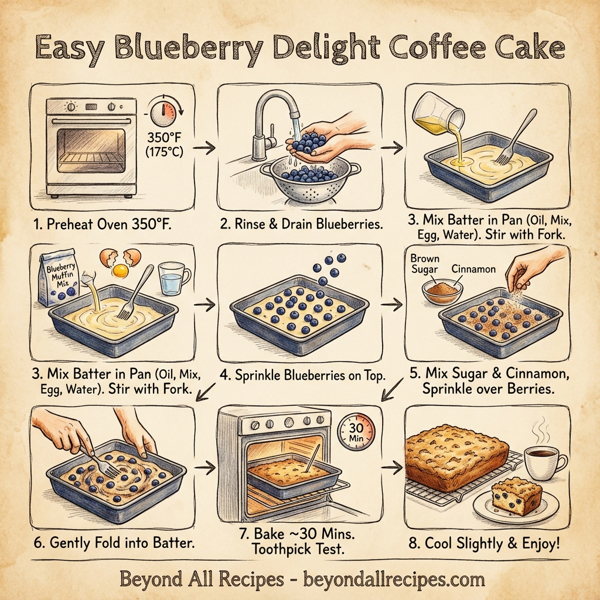 Easy Blueberry Delight Coffee Cake

350°F (175°C)

1. Preheat Oven 350°F.

2. Rinse & Drain Blueberries.

3. Mix Batter in Pan (Oil, Mix, Egg, Water). Stir with Fork.

Blueberry Muffin Mix

3. Mix Batter in Pan (Oil, Mix, Egg, Water). Stir with Fork.

4. Sprinkle Blueberries on Top.

Brown Sugar

Cinnamon

5. Mix Sugar & Cinnamon, Sprinkle over Berries.

6. Gently Fold into Batter.

30 Min

7. Bake ~30 Mins. Toothpick Test.

8. Cool Slightly & Enjoy!

Beyond All Recipes - beyondallrecipes.com