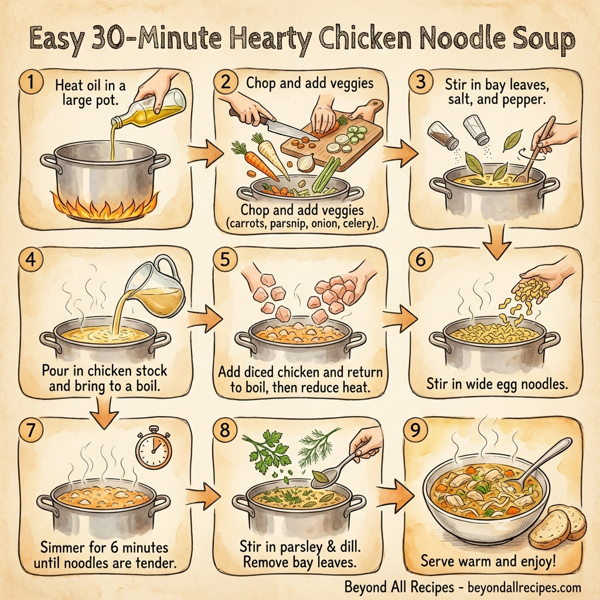 Easy 30-Minute Hearty Chicken Noodle Soup

1 Heat oil in a large pot.

2 Chop and add veggies

Chop and add veggies (carrots, parsnip, onion, celery).

3 Stir in bay leaves, salt, and pepper.

4 Pour in chicken stock and bring to a boil.

5 Add diced chicken and return to boil, then reduce heat.

6 Stir in wide egg noodles.

7 Simmer for 6 minutes until noodles are tender.

8 Stir in parsley & dill. Remove bay leaves.

9 Serve warm and enjoy!

Beyond All Recipes - beyondallrecipes.com