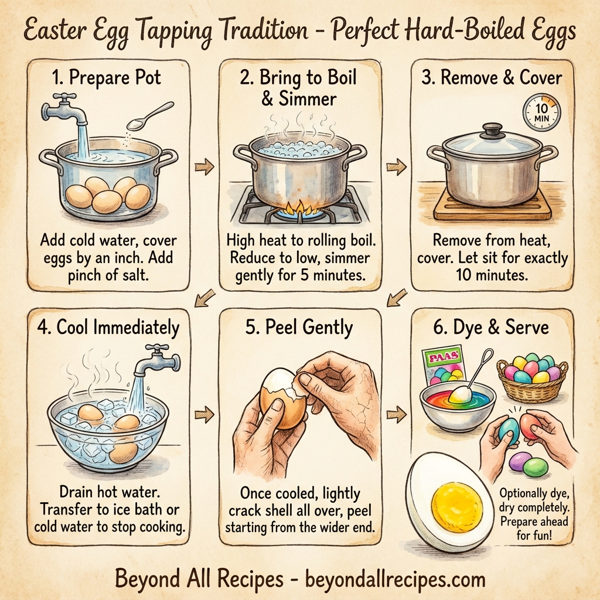 Easter Egg Tapping Tradition - Perfect Hard-Boiled Eggs

1. Prepare Pot

Add cold water, cover eggs by an inch. Add pinch of salt.

2. Bring to Boil & Simmer

High heat to rolling boil. Reduce to low, simmer gently for 5 minutes.

3. Remove & Cover

10 MIN

Remove from heat, cover. Let sit for exactly 10 minutes.

4. Cool Immediately

Drain hot water. Transfer to ice bath or cold water to stop cooking.

5. Peel Gently

Once cooled, lightly crack shell all over, peel starting from the wider end.

6. Dye & Serve

PAAS

Optionally dye, dry completely. Prepare ahead for fun!

Beyond All Recipes - beyondallrecipes.com