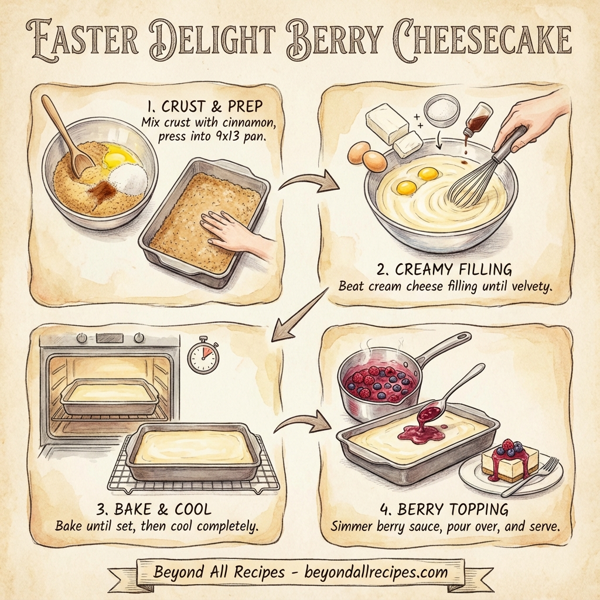 EASTER DELIGHT BERRY CHEESECAKE

1. CRUST & PREP
Mix crust with cinnamon, press into 9x13 pan.

2. CREAMY FILLING
Beat cream cheese filling until velvety.

3. BAKE & COOL
Bake until set, then cool completely.

4. BERRY TOPPING
Simmer berry sauce, pour over, and serve.

Beyond All Recipes - beyondallrecipes.com