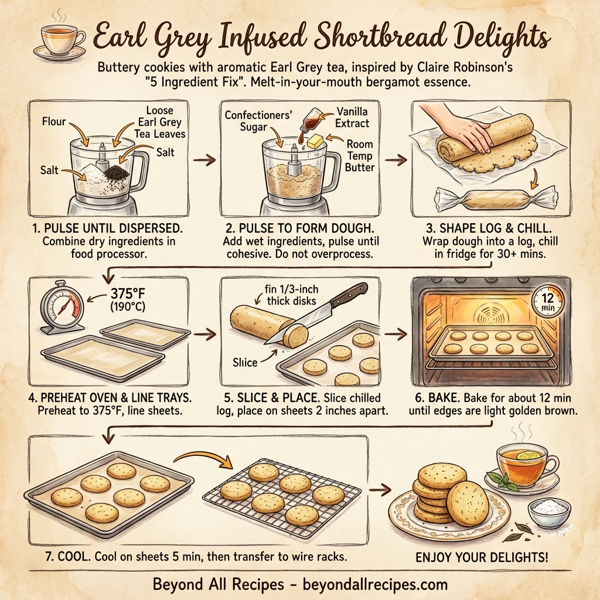 Earl Grey Infused Shortbread Delights

Buttery cookies with aromatic Earl Grey tea, inspired by Claire Robinson's "5 Ingredient Fix". Melt-in-your-mouth bergamot essence.

Flour
Loose Earl Grey Tea Leaves
Salt
Salt

1. PULSE UNTIL DISPERSED. Combine dry ingredients in food processor.

Confectioners' Sugar
Vanilla Extract
Room Temp Butter

2. PULSE TO FORM DOUGH. Add wet ingredients, pulse until cohesive. Do not overprocess.

3. SHAPE LOG & CHILL. Wrap dough into a log, chill in fridge for 30+ mins.

375°F (190°C)

4. PREHEAT OVEN & LINE TRAYS. Preheat to 375°F, line sheets.

fin 1/3-inch thick disks
Slice

5. SLICE & PLACE. Slice chilled log, place on sheets 2 inches apart.

12 min

6. BAKE. Bake for about 12 min until edges are light golden brown.

7. COOL. Cool on sheets 5 min, then transfer to wire racks.

ENJOY YOUR DELIGHTS!

Beyond All Recipes - beyondallrecipes.com