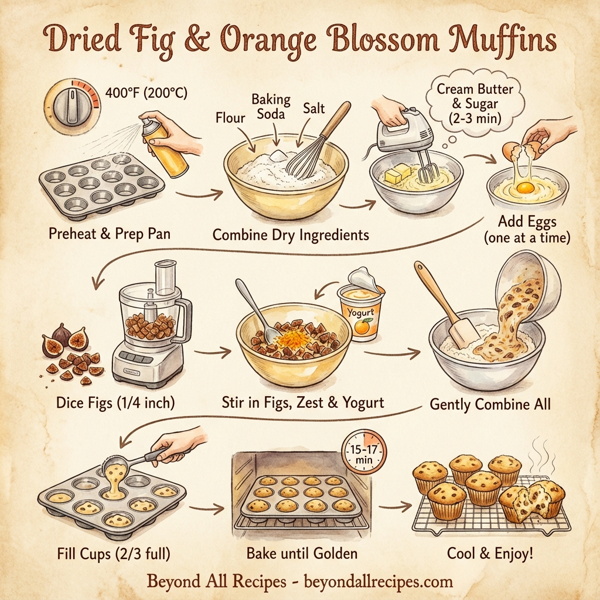 Dried Fig & Orange Blossom Muffins

400°F (200°C)

Preheat & Prep Pan

Flour

Baking Soda

Salt

Combine Dry Ingredients

Cream Butter & Sugar (2-3 min)

Add Eggs (one at a time)

Dice Figs (1/4 inch)

Yogurt

Stir in Figs, Zest & Yogurt

Gently Combine All

Fill Cups (2/3 full)

15-17 min

Bake until Golden

Cool & Enjoy!

Beyond All Recipes - beyondallrecipes.com