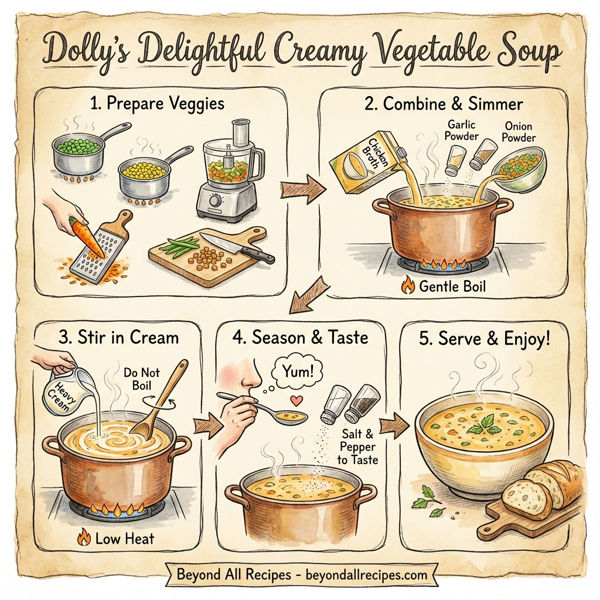 Dolly's Delightful Creamy Vegetable Soup

1. Prepare Veggies

2. Combine & Simmer

Chicken Broth

Garlic Powder

Onion Powder

Gentle Boil

3. Stir in Cream

Heavy Cream

Do Not Boil

Low Heat

4. Season & Taste

Yum!

Salt & Pepper to Taste

5. Serve & Enjoy!

Beyond All Recipes - beyondallrecipes.com