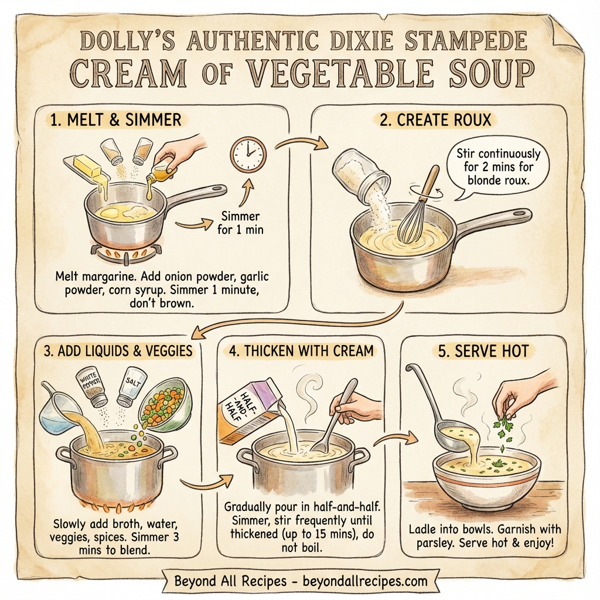 DOLLY'S AUTHENTIC DIXIE STAMPEDE
CREAM OF VEGETABLE SOUP

1. MELT & SIMMER

Simmer for 1 min

Melt margarine. Add onion powder, garlic powder, corn syrup. Simmer 1 minute, don't brown.

2. CREATE ROUX

Stir continuously for 2 mins for blonde roux.

3. ADD LIQUIDS & VEGGIES

WHITE PEPPER

SALT

Slowly add broth, water, veggies, spices. Simmer 3 mins to blend.

4. THICKEN WITH CREAM

HALF-AND-HALF

Gradually pour in half-and-half. Simmer, stir frequently until thickened (up to 15 mins), do not boil.

5. SERVE HOT

Ladle into bowls. Garnish with parsley. Serve hot & enjoy!

Beyond All Recipes - beyondallrecipes.com