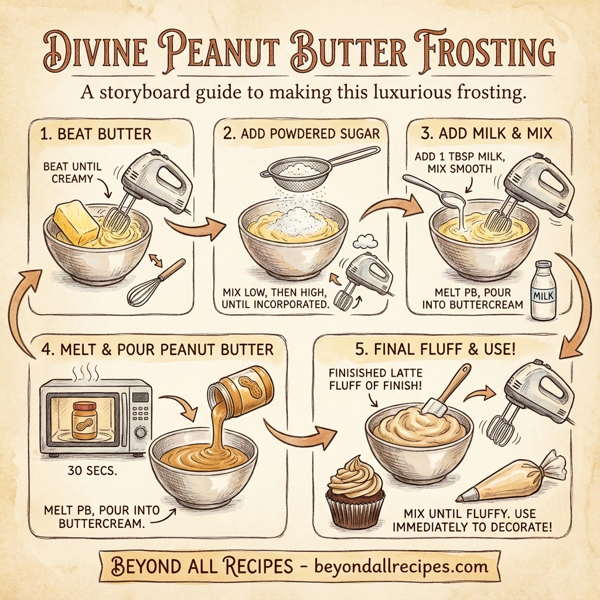 DIVINE PEANUT BUTTER FROSTING

A storyboard guide to making this luxurious frosting.

1. BEAT BUTTER

BEAT UNTIL CREAMY

2. ADD POWDERED SUGAR

MIX LOW, THEN HIGH, UNTIL INCORPORATED.

3. ADD MILK & MIX

ADD 1 TBSP MILK, MIX SMOOTH

MELT PB, POUR INTO BUTTERCREAM

MILK

4. MELT & POUR PEANUT BUTTER

30 SECS.

MELT PB, POUR INTO BUTTERCREAM.

5. FINAL FLUFF & USE!

FINISISHED LATTE FLUFF OF FINISH!

MIX UNTIL FLUFFY. USE IMMEDIATELY TO DECORATE!

BEYOND ALL RECIPES - beyondallrecipes.com