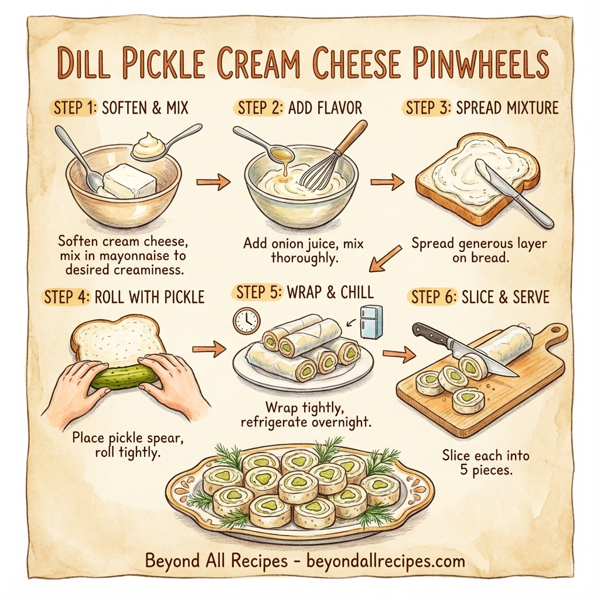 DILL PICKLE CREAM CHEESE PINWHEELS

STEP 1: SOFTEN & MIX

Soften cream cheese, mix in mayonnaise to desired creaminess.

STEP 2: ADD FLAVOR

Add onion juice, mix thoroughly.

STEP 3: SPREAD MIXTURE

Spread generous layer on bread.

STEP 4: ROLL WITH PICKLE

Place pickle spear, roll tightly.

STEP 5: WRAP & CHILL

Wrap tightly, refrigerate overnight.

STEP 6: SLICE & SERVE

Slice each into 5 pieces.

Beyond All Recipes - beyondallrecipes.com