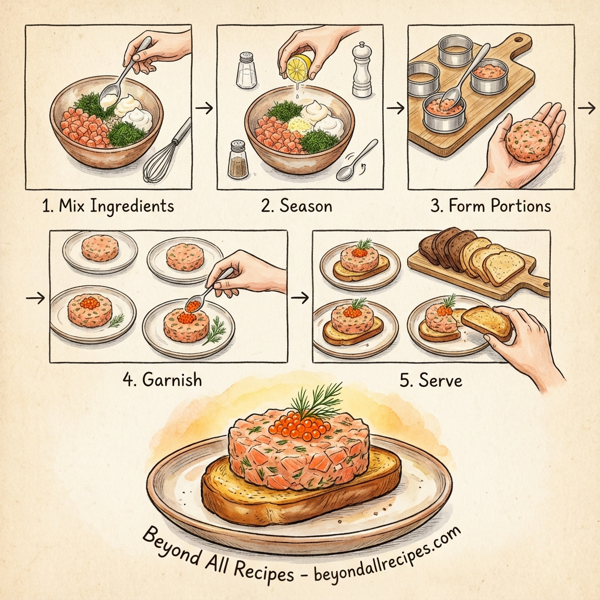 1. Mix Ingredients

2. Season

3. Form Portions

4. Garnish

5. Serve

Beyond All Recipes - beyondallrecipes.com