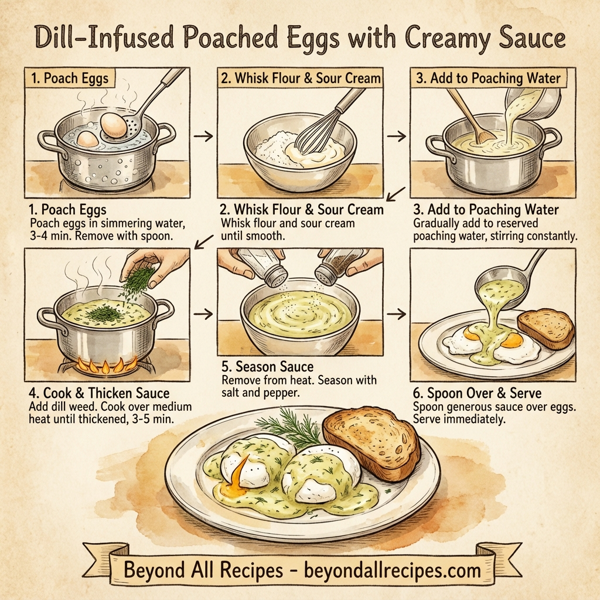 Dill-Infused Poached Eggs with Creamy Sauce

1. Poach Eggs

2. Whisk Flour & Sour Cream

3. Add to Poaching Water

1. Poach Eggs
Poach eggs in simmering water, 3-4 min. Remove with spoon.

2. Whisk Flour & Sour Cream
Whisk flour and sour cream until smooth.

3. Add to Poaching Water
Gradually add to reserved poaching water, stirring constantly.

4. Cook & Thicken Sauce
Add dill weed. Cook over medium heat until thickened, 3-5 min.

5. Season Sauce
Remove from heat. Season with salt and pepper.

6. Spoon Over & Serve
Spoon generous sauce over eggs. Serve immediately.

Beyond All Recipes - beyondallrecipes.com