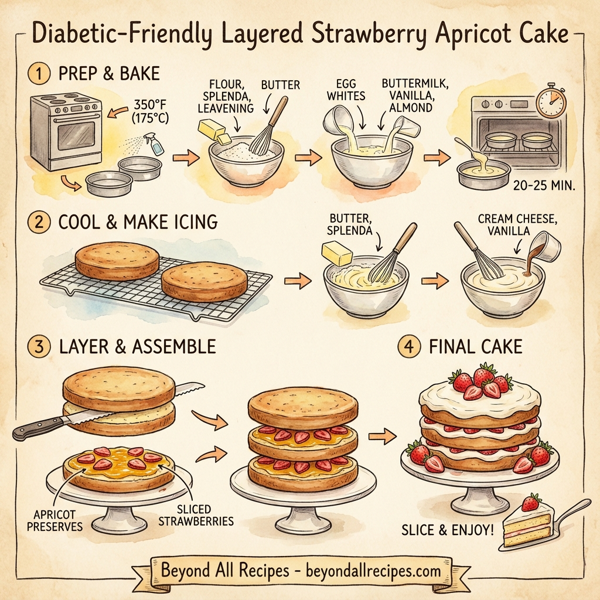 Diabetic-Friendly Layered Strawberry Apricot Cake

1 PREP & BAKE

350°F (175°C)

FLOUR, SPLENDA, LEAVENING

BUTTER

EGG WHITES

BUTTERMILK, VANILLA, ALMOND

20-25 MIN.

2 COOL & MAKE ICING

BUTTER, SPLENDA

CREAM CHEESE, VANILLA

3 LAYER & ASSEMBLE

APRICOT PRESERVES

SLICED STRAWBERRIES

4 FINAL CAKE

SLICE & ENJOY!

Beyond All Recipes - beyondallrecipes.com