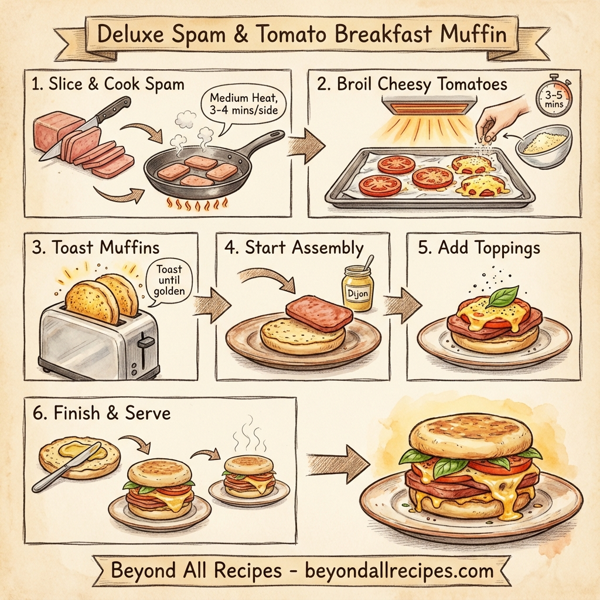 Deluxe Spam & Tomato Breakfast Muffin

1. Slice & Cook Spam

Medium Heat, 3-4 mins/side

2. Broil Cheesy Tomatoes

3-5 mins

3. Toast Muffins

Toast until golden

4. Start Assembly

Dijon

5. Add Toppings

6. Finish & Serve

Beyond All Recipes - beyondallrecipes.com