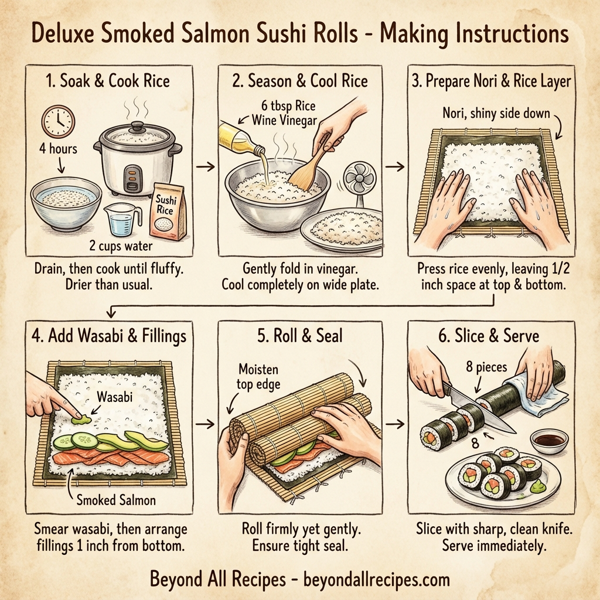 Deluxe Smoked Salmon Sushi Rolls - Making Instructions

1. Soak & Cook Rice

4 hours

Sushi Rice

2 cups water

Drain, then cook until fluffy. Drier than usual.

2. Season & Cool Rice

6 tbsp Rice Wine Vinegar

Gently fold in vinegar. Cool completely on wide plate.

3. Prepare Nori & Rice Layer

Nori, shiny side down

Press rice evenly, leaving 1/2 inch space at top & bottom.

4. Add Wasabi & Fillings

Wasabi

Smoked Salmon

Smear wasabi, then arrange fillings 1 inch from bottom.

5. Roll & Seal

Moisten top edge

Roll firmly yet gently. Ensure tight seal.

6. Slice & Serve

8 pieces

8

Slice with sharp, clean knife. Serve immediately.

Beyond All Recipes - beyondallrecipes.com