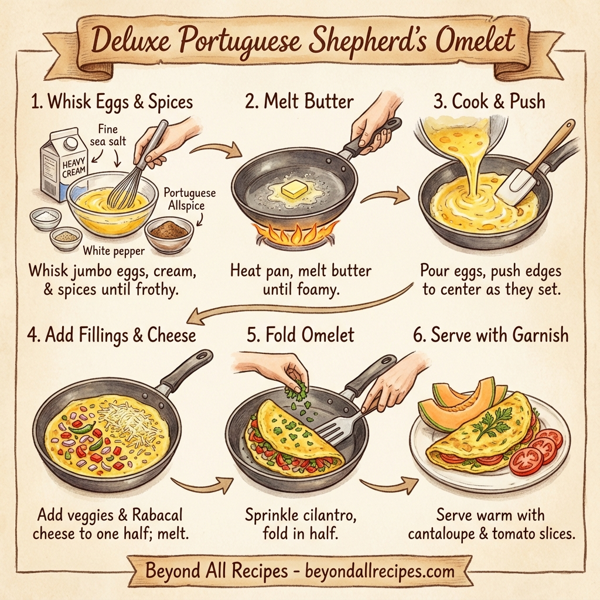 Deluxe Portuguese Shepherd's Omelet

1. Whisk Eggs & Spices

HEAVY CREAM

Fine sea salt

Portuguese Allspice

White pepper

Whisk jumbo eggs, cream, & spices until frothy.

2. Melt Butter

Heat pan, melt butter until foamy.

3. Cook & Push

Pour eggs, push edges to center as they set.

4. Add Fillings & Cheese

Add veggies & Rabacal cheese to one half; melt.

5. Fold Omelet

Sprinkle cilantro, fold in half.

6. Serve with Garnish

Serve warm with cantaloupe & tomato slices.

Beyond All Recipes - beyondallrecipes.com