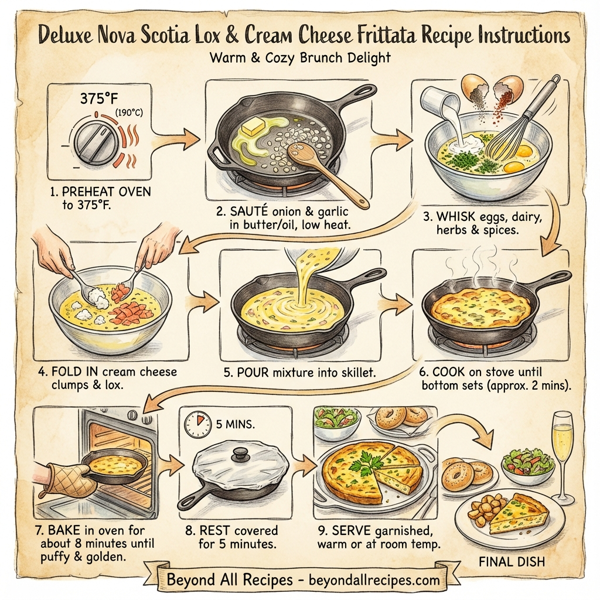 Deluxe Nova Scotia Lox & Cream Cheese Frittata Recipe Instructions

Warm & Cozy Brunch Delight

375°F
(190°C)

1. PREHEAT OVEN to 375°F.

2. SAUTÉ onion & garlic in butter/oil, low heat.

3. WHISK eggs, dairy, herbs & spices.

4. FOLD IN cream cheese clumps & lox.

5. POUR mixture into skillet.

6. COOK on stove until bottom sets (approx. 2 mins).

7. BAKE in oven for about 8 minutes until puffy & golden.

5 MINS.

8. REST covered for 5 minutes.

9. SERVE garnished, warm or at room temp.

FINAL DISH

Beyond All Recipes - beyondallrecipes.com