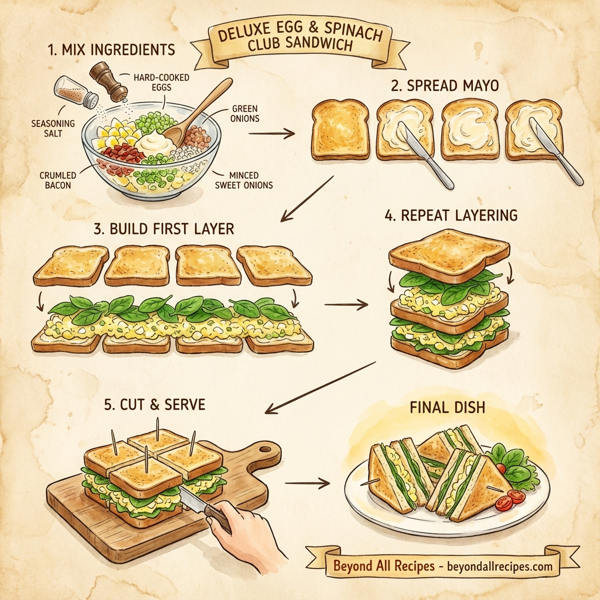 DELUXE EGG & SPINACH CLUB SANDWICH

1. MIX INGREDIENTS

HARD-COOKED EGGS

SEASONING SALT

GREEN ONIONS

CRUMLED BACON

MINCED SWEET ONIONS

2. SPREAD MAYO

3. BUILD FIRST LAYER

4. REPEAT LAYERING

5. CUT & SERVE

FINAL DISH

Beyond All Recipes - beyondallrecipes.com