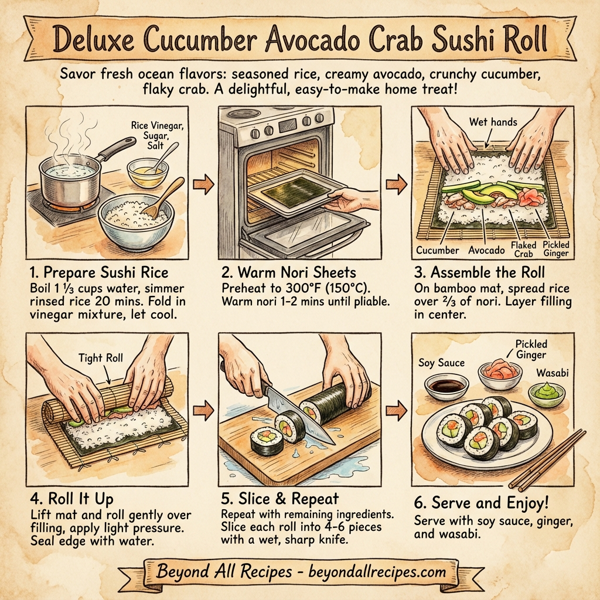 Deluxe Cucumber Avocado Crab Sushi Roll

Savor fresh ocean flavors: seasoned rice, creamy avocado, crunchy cucumber, flaky crab. A delightful, easy-to-make home treat!

Rice Vinegar, Sugar, Salt

1. Prepare Sushi Rice
Boil 1 ⅓ cups water, simmer rinsed rice 20 mins. Fold in vinegar mixture, let cool.

2. Warm Nori Sheets
Preheat to 300°F (150°C). Warm nori 1-2 mins until pliable.

Wet hands

Cucumber Avocado Flaked Crab Pickled Ginger

3. Assemble the Roll
On bamboo mat, spread rice over ⅔ of nori. Layer filling in center.

Tight Roll

4. Roll It Up
Lift mat and roll gently over filling, apply light pressure. Seal edge with water.

5. Slice & Repeat
Repeat with remaining ingredients. Slice each roll into 4-6 pieces with a wet, sharp knife.

Soy Sauce Pickled Ginger Wasabi

6. Serve and Enjoy!
Serve with soy sauce, ginger, and wasabi.

Beyond All Recipes - beyondallrecipes.com