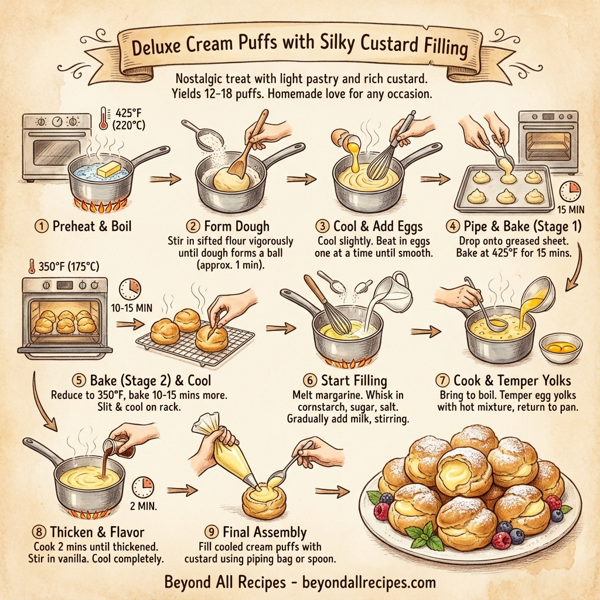 Deluxe Cream Puffs with Silky Custard Filling

Nostalgic treat with light pastry and rich custard. Yields 12–18 puffs. Homemade love for any occasion.

425°F (220°C)

① Preheat & Boil

② Form Dough
Stir in sifted flour vigorously until dough forms a ball (approx. 1 min).

③ Cool & Add Eggs
Cool slightly. Beat in eggs one at a time until smooth.

15 MIN

④ Pipe & Bake (Stage 1)
Drop onto greased sheet. Bake at 425°F for 15 mins.

350°F (175°C)

10-15 MIN

⑤ Bake (Stage 2) & Cool
Reduce to 350°F, bake 10-15 mins more. Slit & cool on rack.

⑥ Start Filling
Melt margarine. Whisk in cornstarch, sugar, salt. Gradually add milk, stirring.

⑦ Cook & Temper Yolks
Bring to boil. Temper egg yolks with hot mixture, return to pan.

2 MIN.

⑧ Thicken & Flavor
Cook 2 mins until thickened. Stir in vanilla. Cool completely.

⑨ Final Assembly
Fill cooled cream puffs with custard using piping bag or spoon.

Beyond All Recipes - beyondallrecipes.com