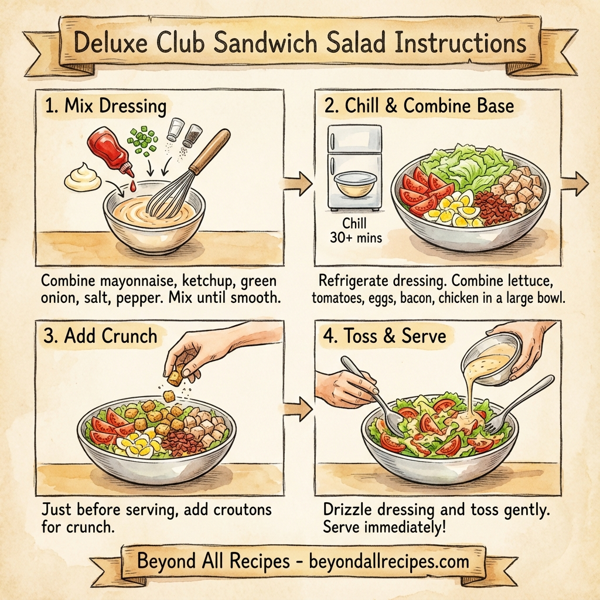 Deluxe Club Sandwich Salad Instructions

1. Mix Dressing

Combine mayonnaise, ketchup, green onion, salt, pepper. Mix until smooth.

2. Chill & Combine Base

Chill 30+ mins

Refrigerate dressing. Combine lettuce, tomatoes, eggs, bacon, chicken in a large bowl.

3. Add Crunch

Just before serving, add croutons for crunch.

4. Toss & Serve

Drizzle dressing and toss gently. Serve immediately!

Beyond All Recipes - beyondallrecipes.com