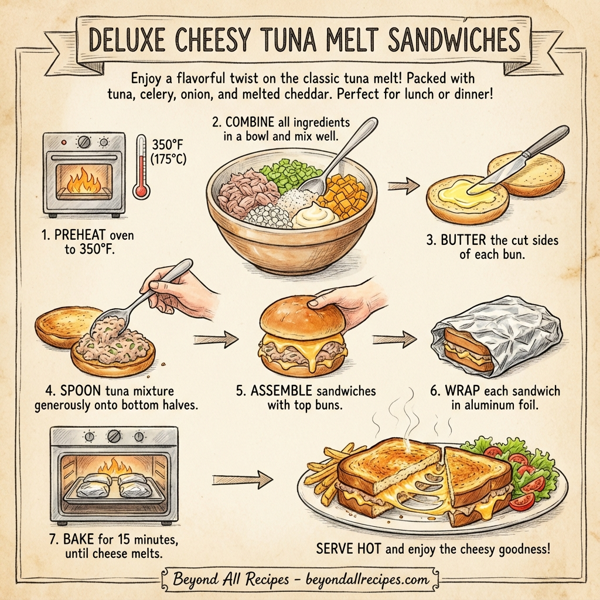 DELUXE CHEESY TUNA MELT SANDWICHES

Enjoy a flavorful twist on the classic tuna melt! Packed with tuna, celery, onion, and melted cheddar. Perfect for lunch or dinner!

350°F (175°C)

1. PREHEAT oven to 350°F.

2. COMBINE all ingredients in a bowl and mix well.

3. BUTTER the cut sides of each bun.

4. SPOON tuna mixture generously onto bottom halves.

5. ASSEMBLE sandwiches with top buns.

6. WRAP each sandwich in aluminum foil.

7. BAKE for 15 minutes, until cheese melts.

SERVE HOT and enjoy the cheesy goodness!

Beyond All Recipes - beyondallrecipes.com