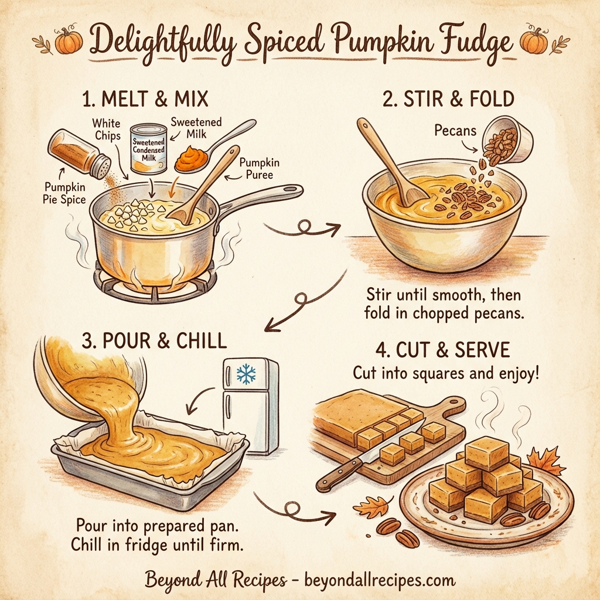 Delightfully Spiced Pumpkin Fudge

1. MELT & MIX

White Chips

Sweetened Milk

Sweetened Condensed Milk

Pumpkin Puree

Pumpkin Pie Spice

2. STIR & FOLD

Pecans

Stir until smooth, then fold in chopped pecans.

3. POUR & CHILL

Pour into prepared pan. Chill in fridge until firm.

4. CUT & SERVE

Cut into squares and enjoy!

Beyond All Recipes - beyondallrecipes.com