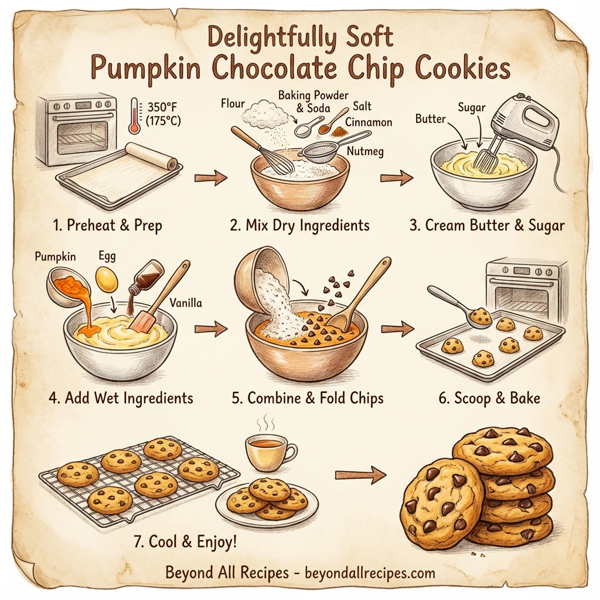 Delightfully Soft
Pumpkin Chocolate Chip Cookies

350°F (175°C)

1. Preheat & Prep

Flour
Baking Powder & Soda
Salt
Cinnamon
Nutmeg

2. Mix Dry Ingredients

Butter
Sugar

3. Cream Butter & Sugar

Pumpkin
Egg
Vanilla

4. Add Wet Ingredients

5. Combine & Fold Chips

6. Scoop & Bake

7. Cool & Enjoy!

Beyond All Recipes - beyondallrecipes.com