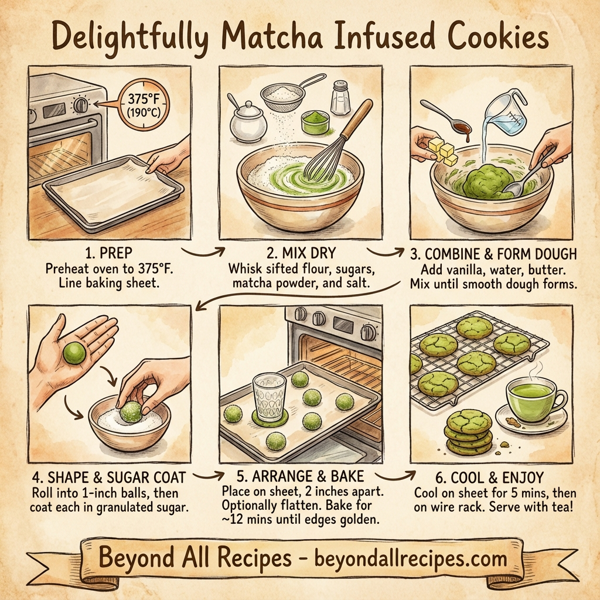 Delightfully Matcha Infused Cookies

375°F (190°C)

1. PREP
Preheat oven to 375°F. Line baking sheet.

2. MIX DRY
Whisk sifted flour, sugars, matcha powder, and salt.

3. COMBINE & FORM DOUGH
Add vanilla, water, butter. Mix until smooth dough forms.

4. SHAPE & SUGAR COAT
Roll into 1-inch balls, then coat each in granulated sugar.

5. ARRANGE & BAKE
Place on sheet, 2 inches apart. Optionally flatten. Bake for ~12 mins until edges golden.

6. COOL & ENJOY
Cool on sheet for 5 mins, then on wire rack. Serve with tea!

Beyond All Recipes - beyondallrecipes.com