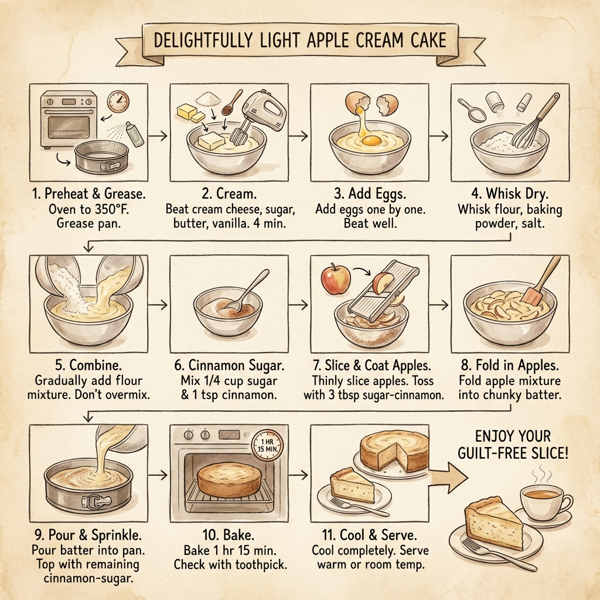 DELIGHTFULLY LIGHT APPLE CREAM CAKE

1. Preheat & Grease.
Oven to 350°F.
Grease pan.

2. Cream.
Beat cream cheese, sugar, butter, vanilla. 4 min.

3. Add Eggs.
Add eggs one by one. Beat well.

4. Whisk Dry.
Whisk flour, baking powder, salt.

5. Combine.
Gradually add flour mixture. Don't overmix.

6. Cinnamon Sugar.
Mix 1/4 cup sugar & 1 tsp cinnamon.

7. Slice & Coat Apples.
Thinly slice apples. Toss with 3 tbsp sugar-cinnamon.

8. Fold in Apples.
Fold apple mixture into chunky batter.

9. Pour & Sprinkle.
Pour batter into pan. Top with remaining cinnamon-sugar.

1 HR 15 MIN.

10. Bake.
Bake 1 hr 15 min. Check with toothpick.

11. Cool & Serve.
Cool completely. Serve warm or room temp.

ENJOY YOUR GUILT-FREE SLICE!