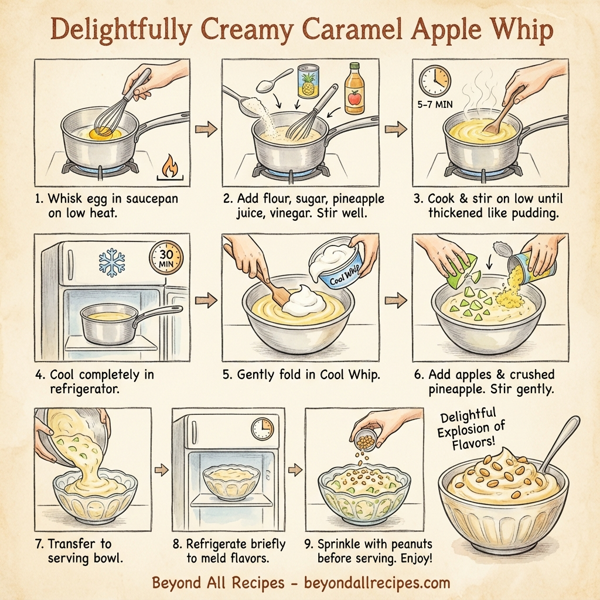 Delightfully Creamy Caramel Apple Whip

1. Whisk egg in saucepan on low heat.

2. Add flour, sugar, pineapple juice, vinegar. Stir well.

5–7 MIN

3. Cook & stir on low until thickened like pudding.

30 MIN

4. Cool completely in refrigerator.

Cool Whip

5. Gently fold in Cool Whip.

6. Add apples & crushed pineapple. Stir gently.

7. Transfer to serving bowl.

8. Refrigerate briefly to meld flavors.

9. Sprinkle with peanuts before serving. Enjoy!

Delightful Explosion of Flavors!

Beyond All Recipes – beyondallrecipes.com