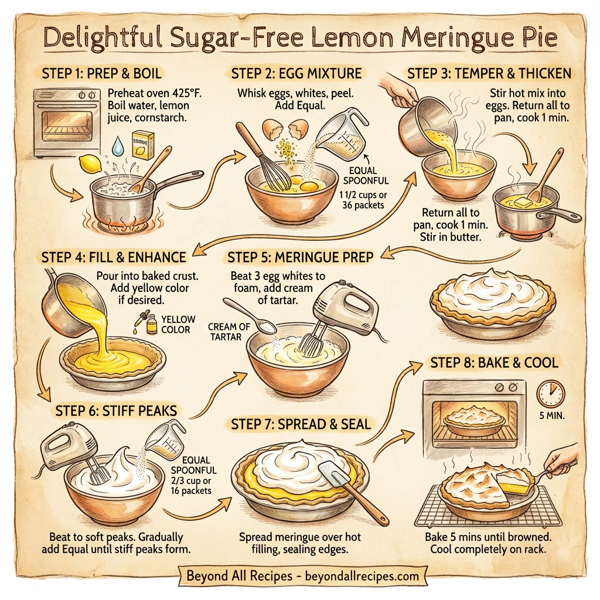 Delightful Sugar-Free Lemon Meringue Pie

STEP 1: PREP & BOIL

Preheat oven 425°F. Boil water, lemon juice, cornstarch.

STEP 2: EGG MIXTURE

Whisk eggs, whites, peel. Add Equal.

EQUAL SPOONFUL
1 1/2 cups or 36 packets

STEP 3: TEMPER & THICKEN

Stir hot mix into eggs. Return all to pan, cook 1 min.

Return all to pan, cook 1 min. Stir in butter.

STEP 4: FILL & ENHANCE

Pour into baked crust. Add yellow color if desired.

YELLOW COLOR

STEP 5: MERINGUE PREP

Beat 3 egg whites to foam, add cream of tartar.

CREAM OF TARTAR

STEP 6: STIFF PEAKS

EQUAL SPOONFUL
2/3 cup or 16 packets

Beat to soft peaks. Gradually add Equal until stiff peaks form.

STEP 7: SPREAD & SEAL

Spread meringue over hot filling, sealing edges.

STEP 8: BAKE & COOL

5 MIN.

Bake 5 mins until browned. Cool completely on rack.

Beyond All Recipes - beyondallrecipes.com