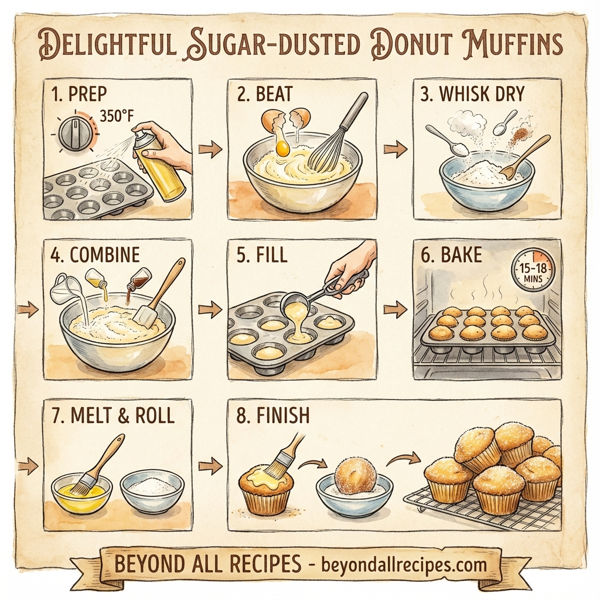 DELIGHTFUL SUGAR-DUSTED DONUT MUFFINS

1. PREP
350°F

2. BEAT

3. WHISK DRY

4. COMBINE

5. FILL

6. BAKE
15-18 MINS

7. MELT & ROLL

8. FINISH

BEYOND ALL RECIPES - beyondallrecipes.com