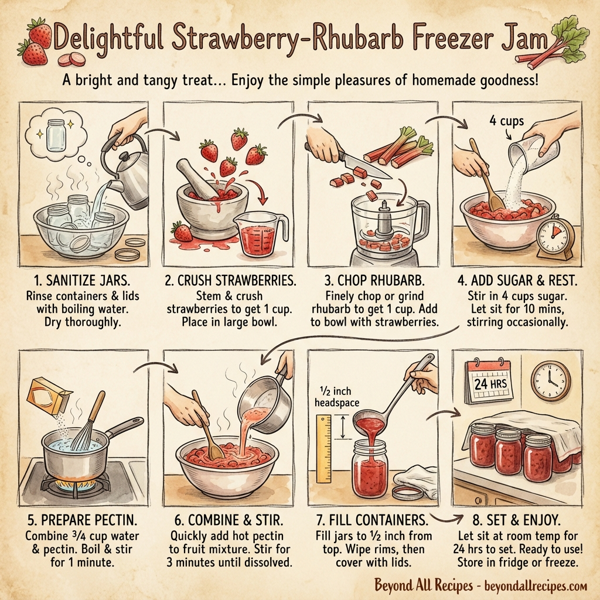 Delightful Strawberry-Rhubarb Freezer Jam

A bright and tangy treat... Enjoy the simple pleasures of homemade goodness!

4 cups

1. SANITIZE JARS.
Rinse containers & lids with boiling water. Dry thoroughly.

2. CRUSH STRAWBERRIES.
Stem & crush strawberries to get 1 cup. Place in large bowl.

3. CHOP RHUBARB.
Finely chop or grind rhubarb to get 1 cup. Add to bowl with strawberries.

4. ADD SUGAR & REST.
Stir in 4 cups sugar. Let sit for 10 mins, stirring occasionally.

½ inch headspace

24 HRS

5. PREPARE PECTIN.
Combine ¾ cup water & pectin. Boil & stir for 1 minute.

6. COMBINE & STIR.
Quickly add hot pectin to fruit mixture. Stir for 3 minutes until dissolved.

7. FILL CONTAINERS.
Fill jars to ½ inch from top. Wipe rims, then cover with lids.

8. SET & ENJOY.
Let sit at room temp for 24 hrs to set. Ready to use! Store in fridge or freeze.

Beyond All Recipes - beyondallrecipes.com