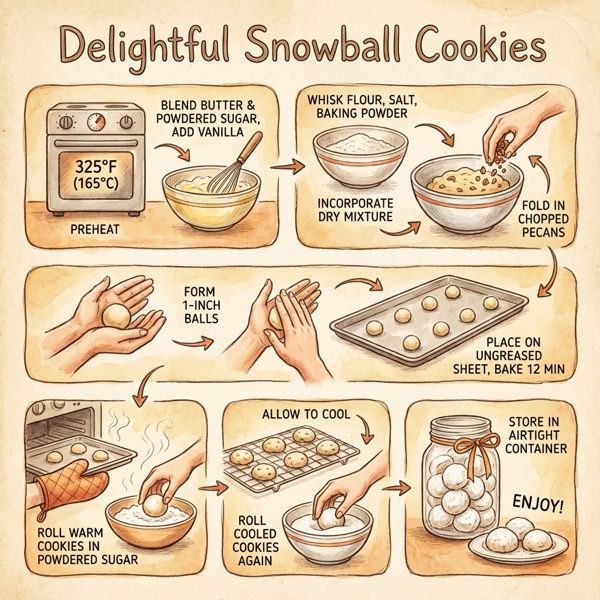 Delightful Snowball Cookies

325°F (165°C)

PREHEAT

BLEND BUTTER & POWDERED SUGAR, ADD VANILLA

WHISK FLOUR, SALT, BAKING POWDER

INCORPORATE DRY MIXTURE

FOLD IN CHOPPED PECANS

FORM 1-INCH BALLS

PLACE ON UNGREASED SHEET, BAKE 12 MIN

ROLL WARM COOKIES IN POWDERED SUGAR

ALLOW TO COOL

ROLL COOLED COOKIES AGAIN

STORE IN AIRTIGHT CONTAINER

ENJOY!