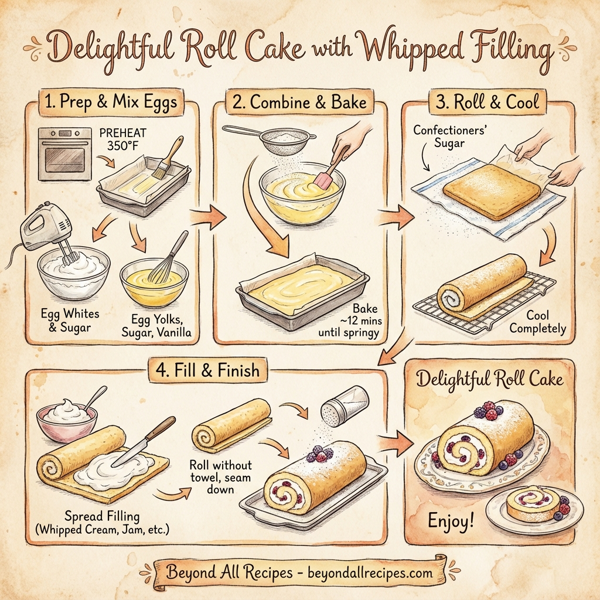 Delightful Roll Cake with Whipped Filling

1. Prep & Mix Eggs

PREHEAT 350°F

Egg Whites & Sugar

Egg Yolks, Sugar, Vanilla

2. Combine & Bake

Bake ~12 mins until springy

3. Roll & Cool

Confectioners' Sugar

Cool Completely

4. Fill & Finish

Spread Filling (Whipped Cream, Jam, etc.)

Roll without towel, seam down

Delightful Roll Cake

Enjoy!

Beyond All Recipes - beyondallrecipes.com