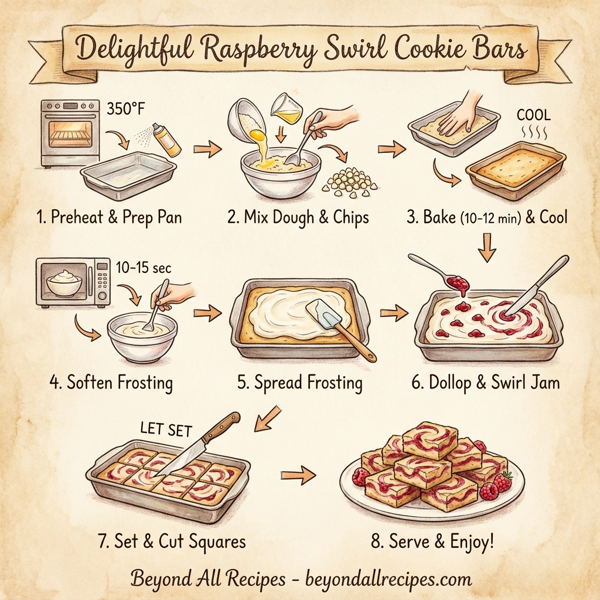 Delightful Raspberry Swirl Cookie Bars

350°F

1. Preheat & Prep Pan

2. Mix Dough & Chips

COOL

3. Bake (10-12 min) & Cool

10-15 sec

4. Soften Frosting

5. Spread Frosting

6. Dollop & Swirl Jam

LET SET

7. Set & Cut Squares

8. Serve & Enjoy!

Beyond All Recipes - beyondallrecipes.com