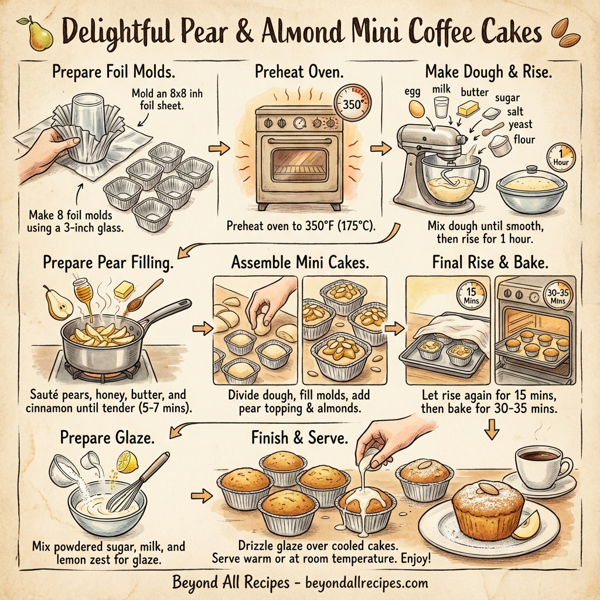 Delightful Pear & Almond Mini Coffee Cakes

Prepare Foil Molds.

Mold an 8x8 inh foil sheet.

Make 8 foil molds using a 3-inch glass.

Preheat Oven.

350°

Preheat oven to 350°F (175°C).

Make Dough & Rise.

egg milk butter sugar salt yeast flour

1 Hour

Mix dough until smooth, then rise for 1 hour.

Prepare Pear Filling.

Sauté pears, honey, butter, and cinnamon until tender (5-7 mins).

Assemble Mini Cakes.

Divide dough, fill molds, add pear topping & almonds.

Final Rise & Bake.

15 Mins

30-35 Mins

Let rise again for 15 mins, then bake for 30-35 mins.

Prepare Glaze.

Mix powdered sugar, milk, and lemon zest for glaze.

Finish & Serve.

Drizzle glaze over cooled cakes. Serve warm or at room temperature. Enjoy!

Beyond All Recipes - beyondallrecipes.com